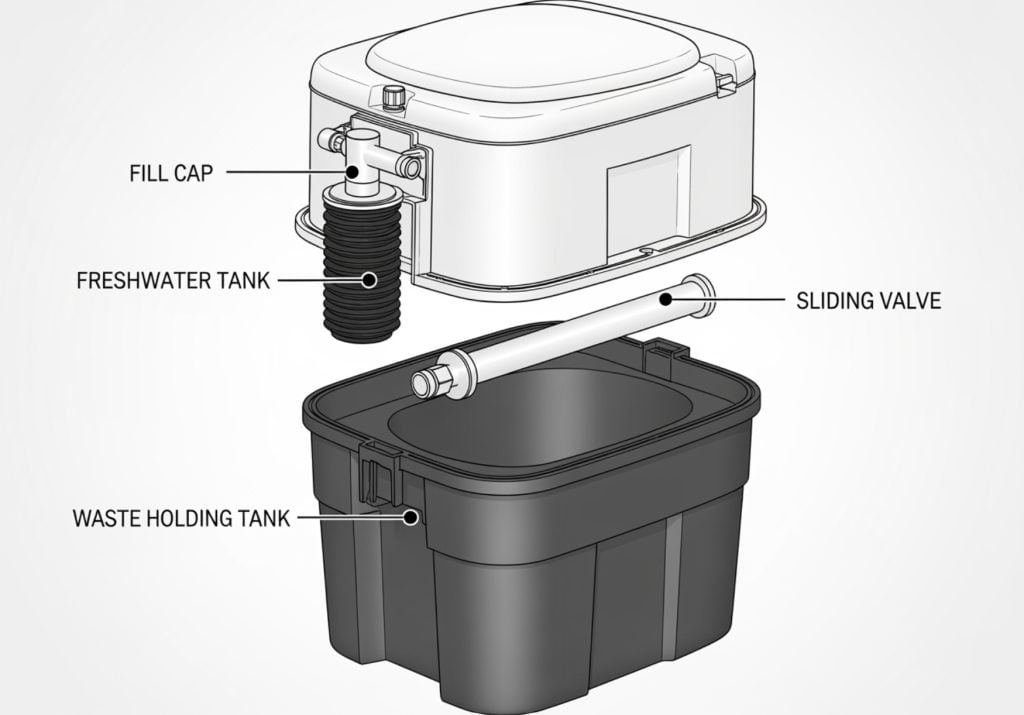 FILL CAP
FRESHWATER TANK
SLIDING VALVE
WASTE HOLDING TANK